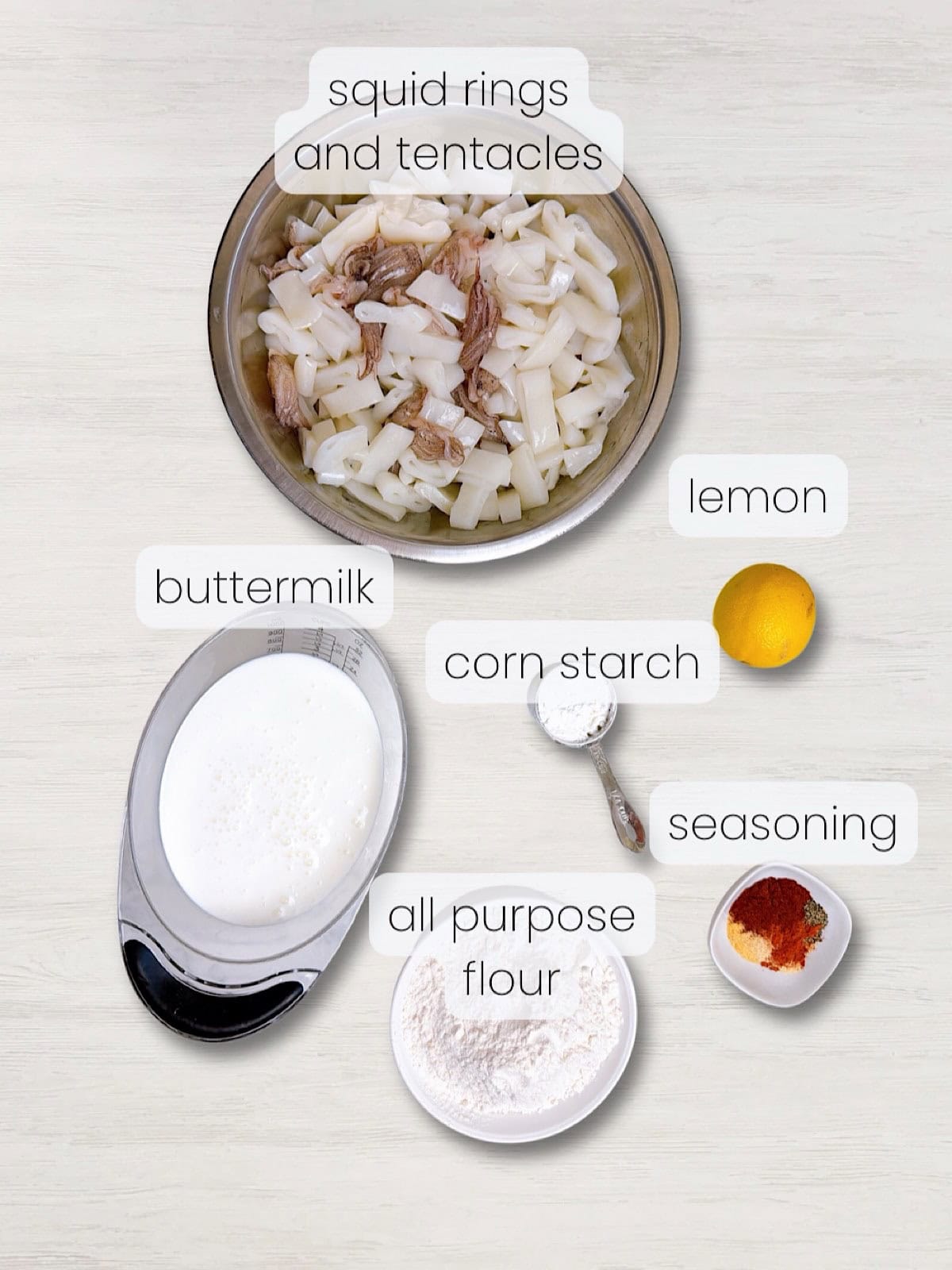 squid rings and tentacles

lemon

buttermilk

corn starch

seasoning

all purpose flour